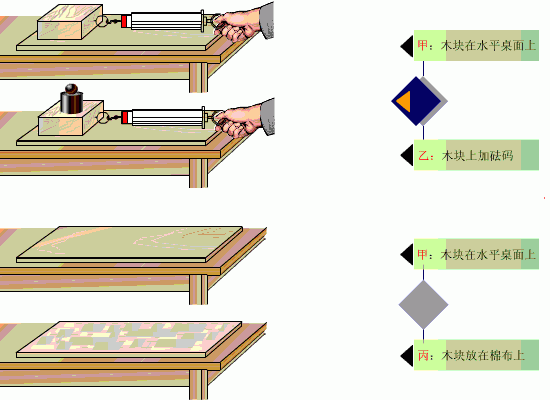 甲：木块在水平桌面上

乙：木块上加砝码

甲：木块在水平桌面上

丙：木块放在棉布上