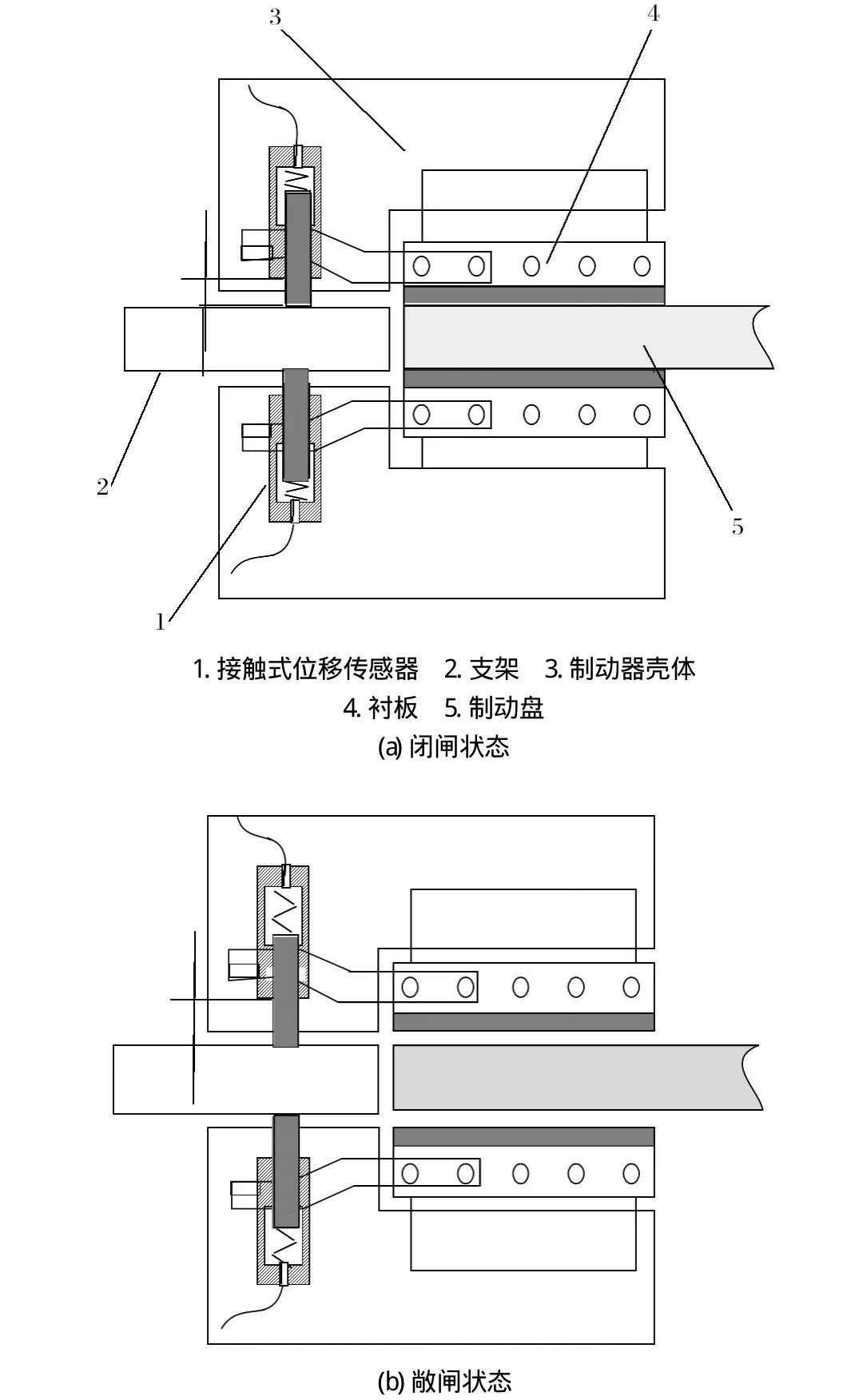 3

4

2

5

1

1. 接触式位移传感器　2. 支架　3. 制动器壳体
4. 衬板　5. 制动盘
(a) 闭闸状态

(b) 敞闸状态